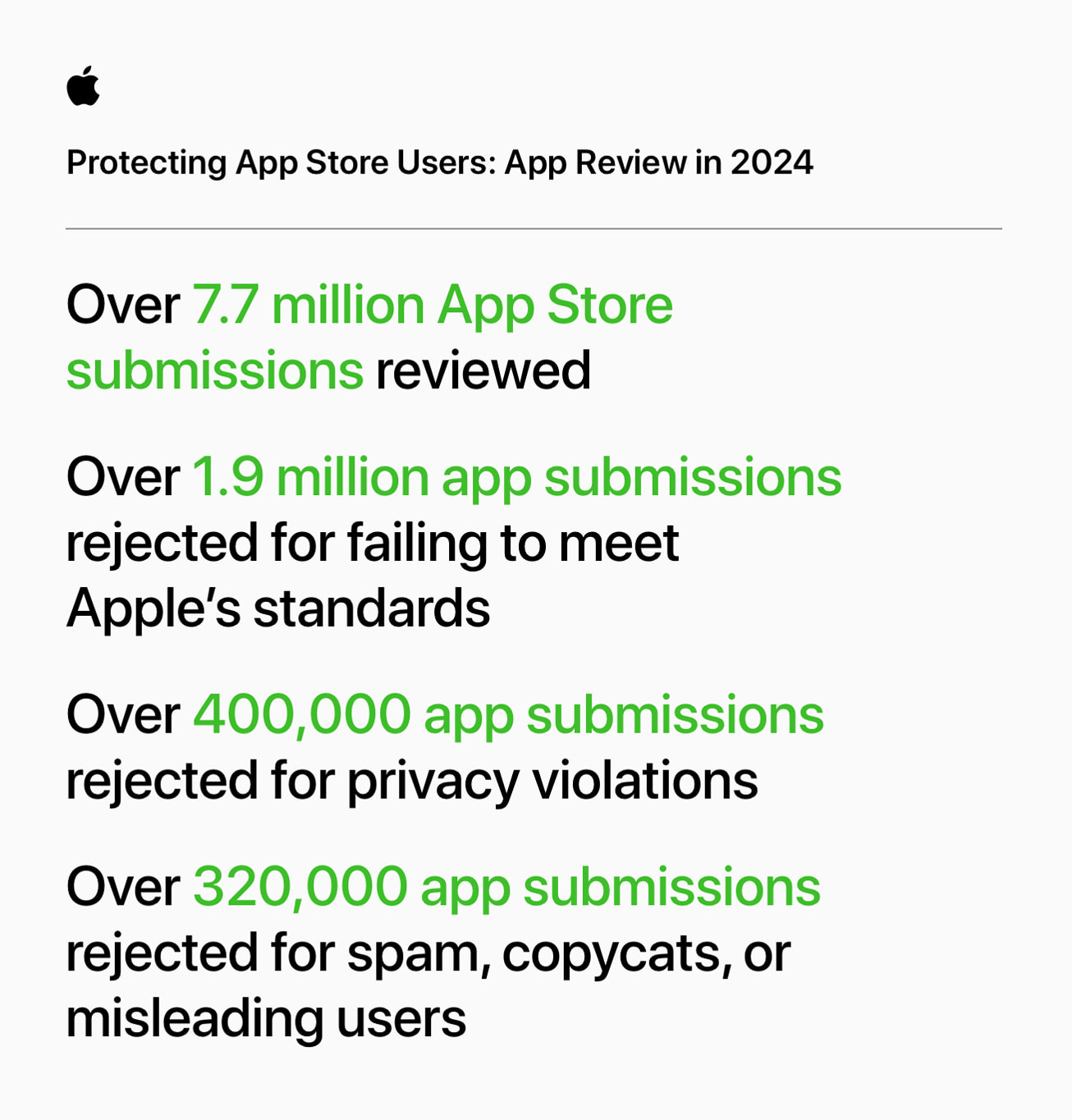 Protecting App Store Users: App Review in 2024

Over 7.7 million App Store submissions reviewed

Over 1.9 million app submissions rejected for failing to meet Apple’s standards

Over 400,000 app submissions rejected for privacy violations

Over 320,000 app submissions rejected for spam, copycats, or misleading users